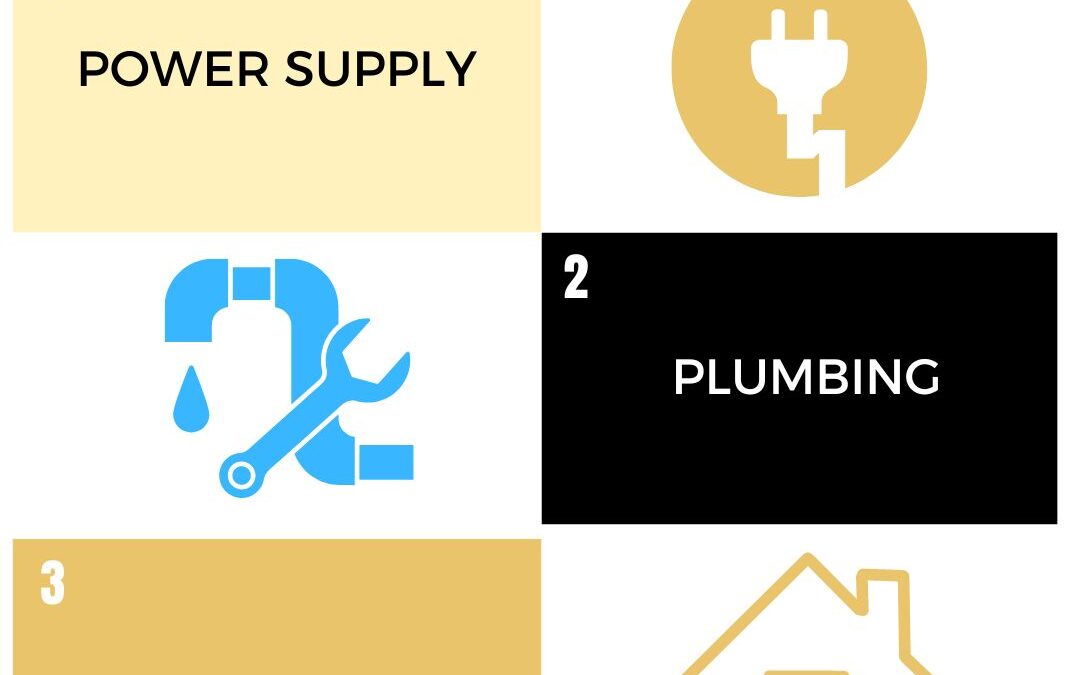 POWER SUPPLY

2

PLUMBING

3