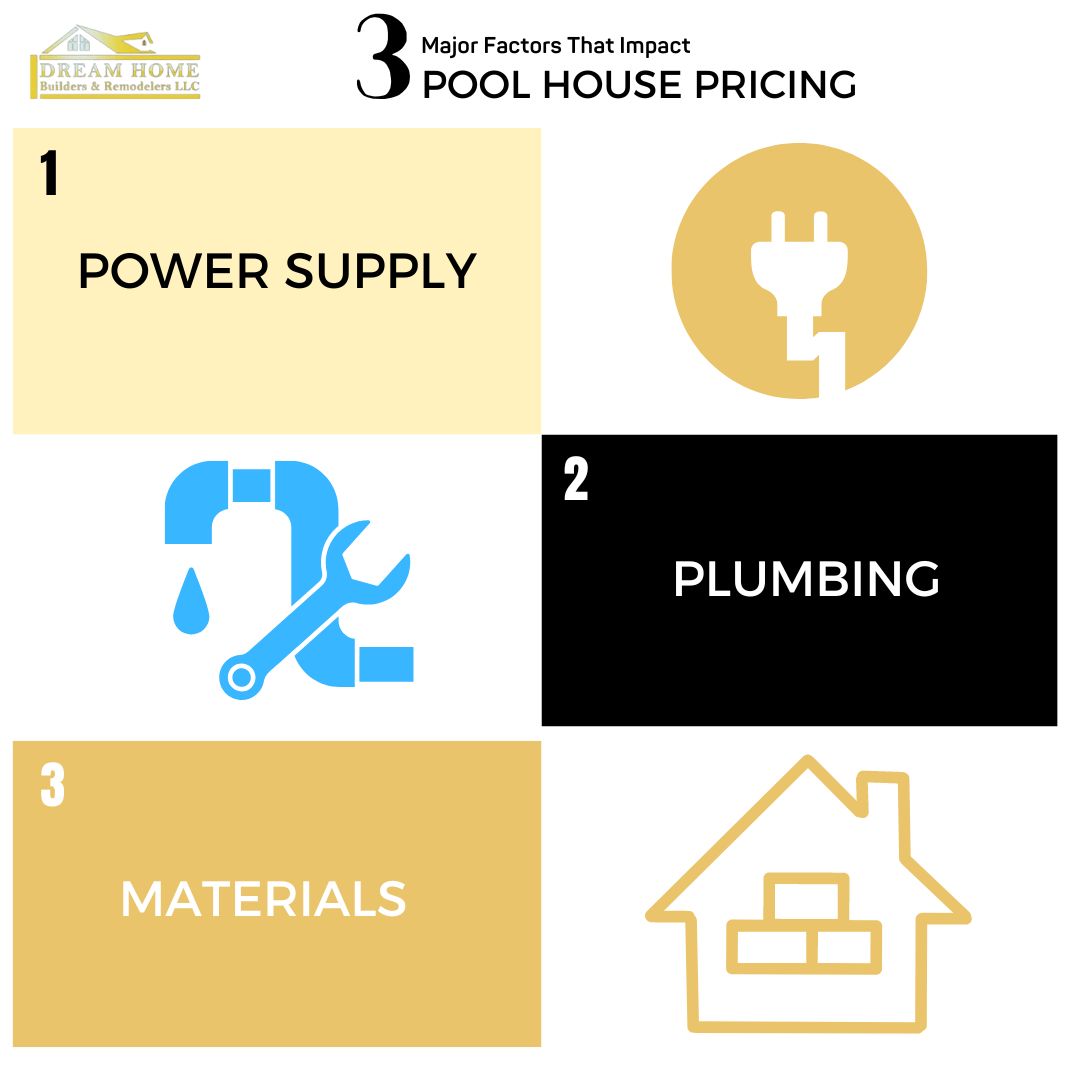 DREAM HOME
Builders & Remodelers LLC

3 Major Factors That Impact
POOL HOUSE PRICING

1
POWER SUPPLY

2
PLUMBING

3
MATERIALS